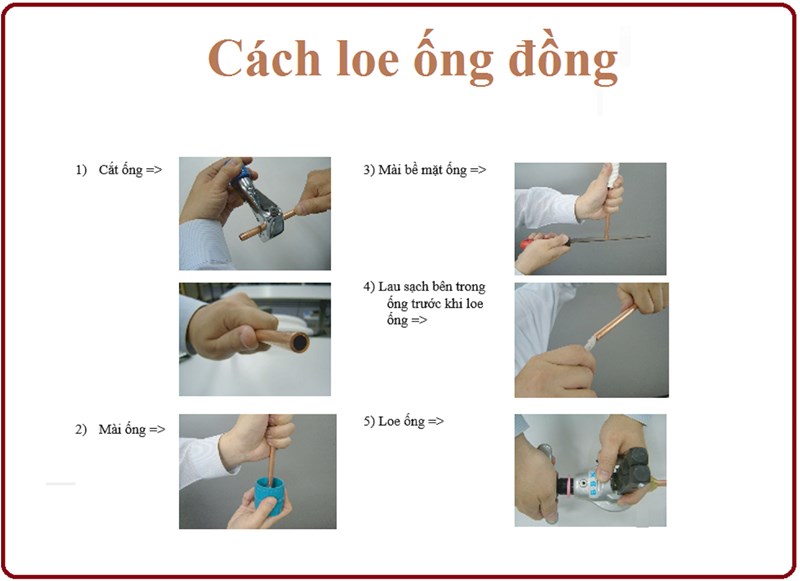 Cách loe ống đồng

1) Cắt ống =>

2) Mài ống =>

3) Mài bề mặt ống =>

4) Lau sạch bên trong ống trước khi loe ống =>

5) Loe ống =>